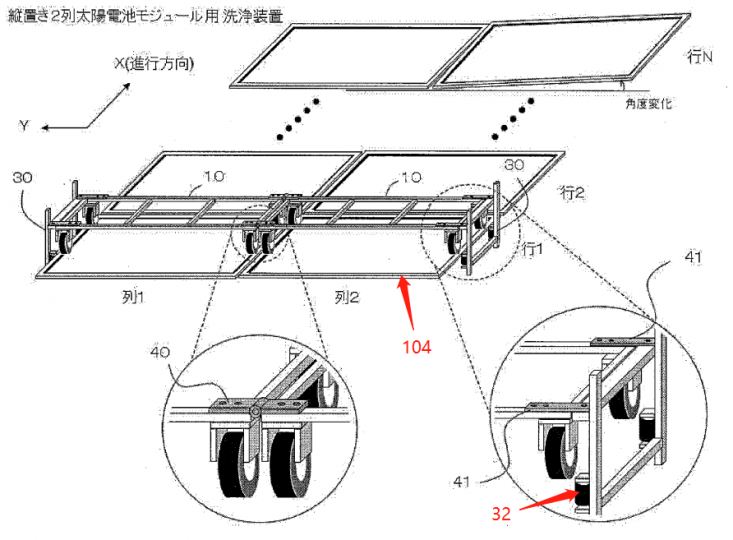 縦置き2列太陽電池モジュール用 洗浄装置

X(進行方向)

Y

行N

角度変化

30

10

10

30

行2

行1

列1

列2

104

41

40

41

32