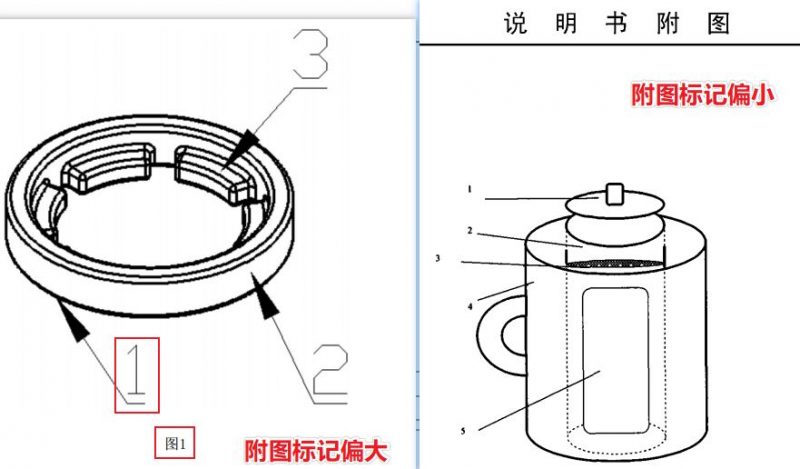 3

1

2

图1

附图标记偏大

说 明 书 附 图

附图标记偏小

1

2

3

4

5